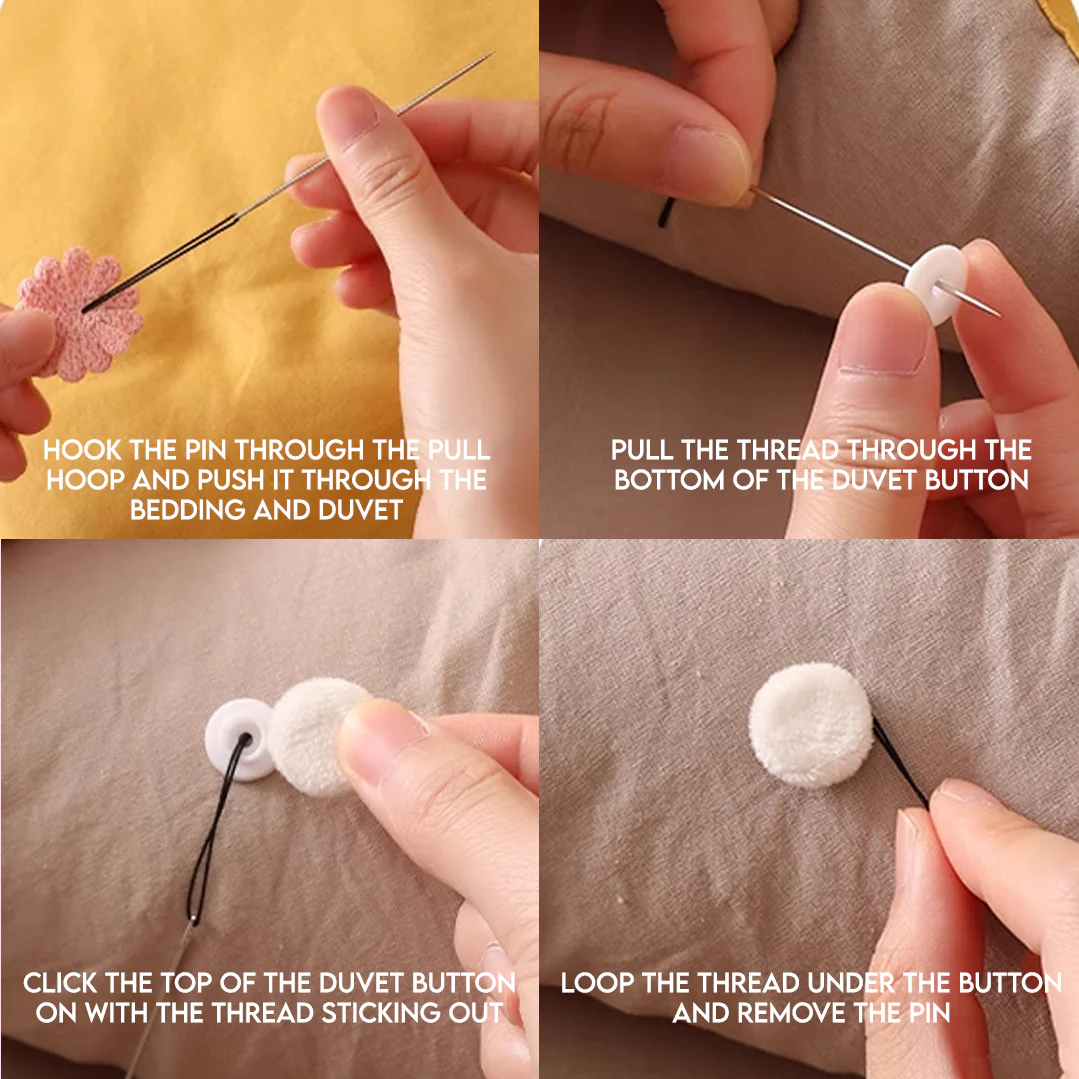 HOOK THE PIN THROUGH THE PULL HOOP AND PUSH IT THROUGH THE BEDDING AND DUVET

PULL THE THREAD THROUGH THE BOTTOM OF THE DUVET BUTTON

CLICK THE TOP OF THE DUVET BUTTON ON WITH THE THREAD STICKING OUT

LOOP THE THREAD UNDER THE BUTTON AND REMOVE THE PIN